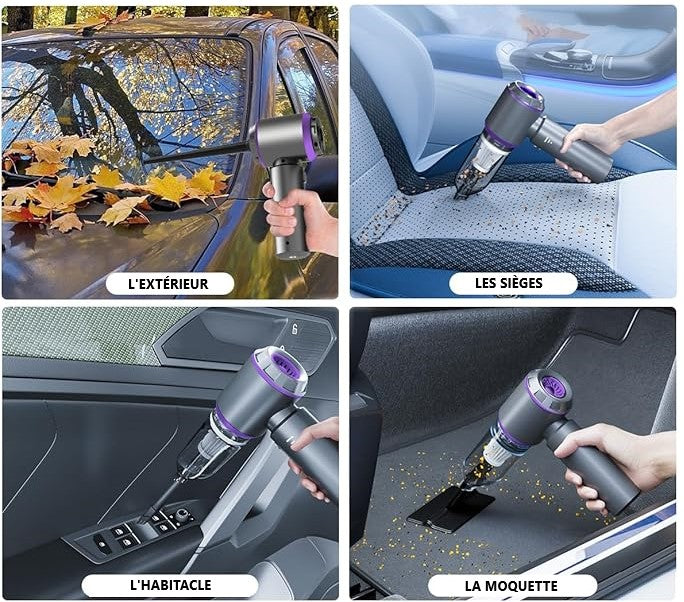 L'EXTÉRIEUR

LES SIÈGES

L'HABITACLE

LA MOQUETTE